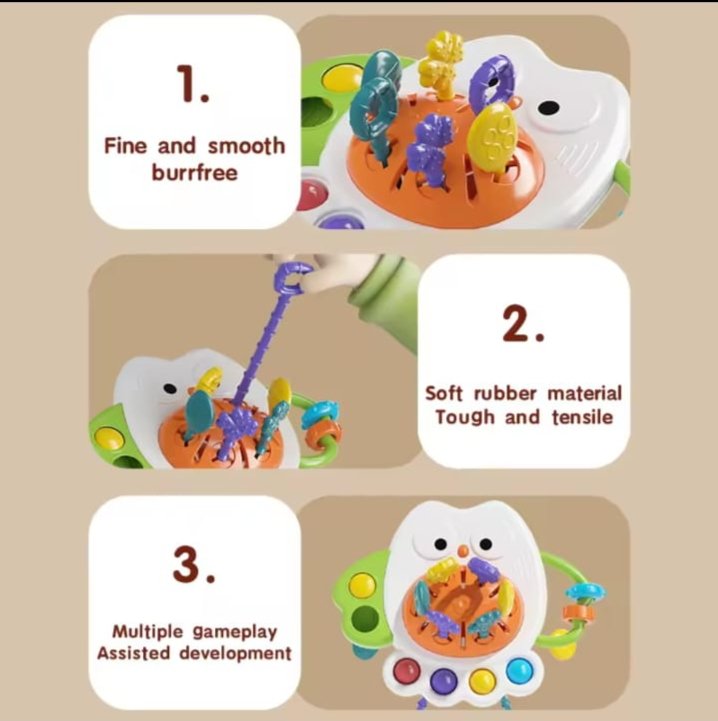 1.

Fine and smooth burrfree

2.

Soft rubber material
Tough and tensile

3.

Multiple gameplay
Assisted development